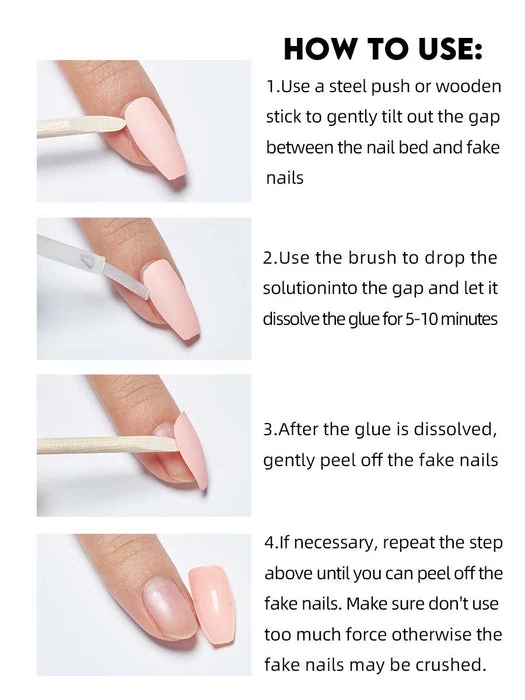 HOW TO USE:

1.Use a steel push or wooden stick to gently tilt out the gap between the nail bed and fake nails

2.Use the brush to drop the solutioninto the gap and let it dissolve the glue for 5-10 minutes

3.After the glue is dissolved, gently peel off the fake nails

4.If necessary, repeat the step above until you can peel off the fake nails. Make sure don't use too much force otherwise the fake nails may be crushed.